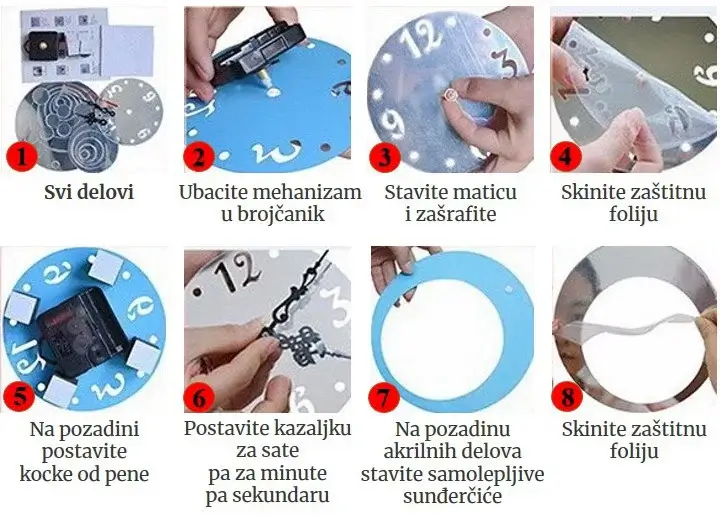 1
Svi delovi

2
Ubacite mehanizam u brojčanik

3
Stavite maticu i zašrafite

4
Skinite zaštitnu foliju

5
Na pozadini postavite kocke od pene

6
Postavite kazaljku za sate pa za minute pa sekundaru

7
Na pozadinu akrilnih delova stavite samolepljive sunđerčiće

8
Skinite zaštitnu foliju